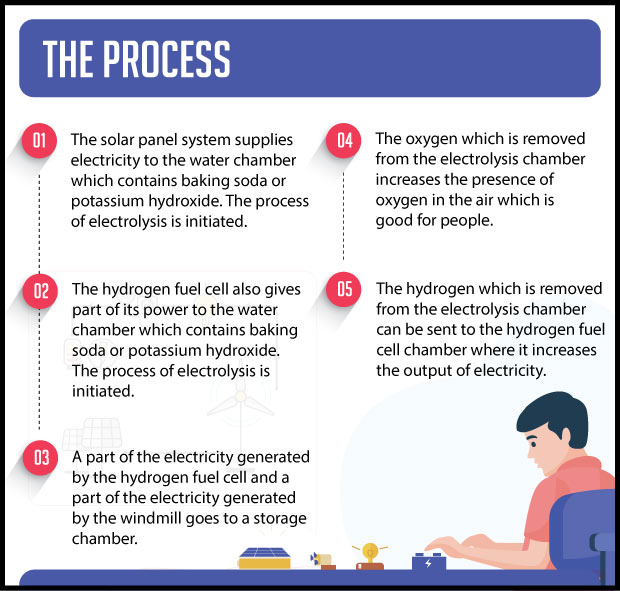 THE PROCESS

01 The solar panel system supplies electricity to the water chamber which contains baking soda or potassium hydroxide. The process of electrolysis is initiated.

02 The hydrogen fuel cell also gives part of its power to the water chamber which contains baking soda or potassium hydroxide. The process of electrolysis is initiated.

03 A part of the electricity generated by the hydrogen fuel cell and a part of the electricity generated by the windmill goes to a storage chamber.

04 The oxygen which is removed from the electrolysis chamber increases the presence of oxygen in the air which is good for people.

05 The hydrogen which is removed from the electrolysis chamber can be sent to the hydrogen fuel cell chamber where it increases the output of electricity.