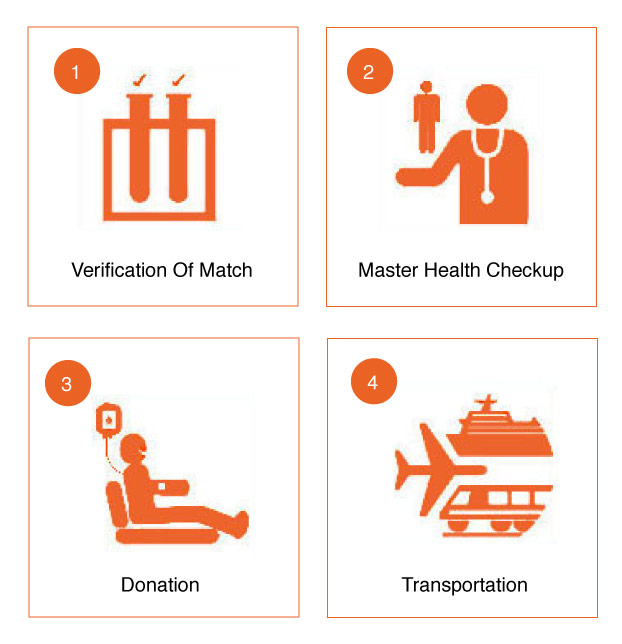 1

Verification Of Match

2

Master Health Checkup

3

Donation

4

Transportation