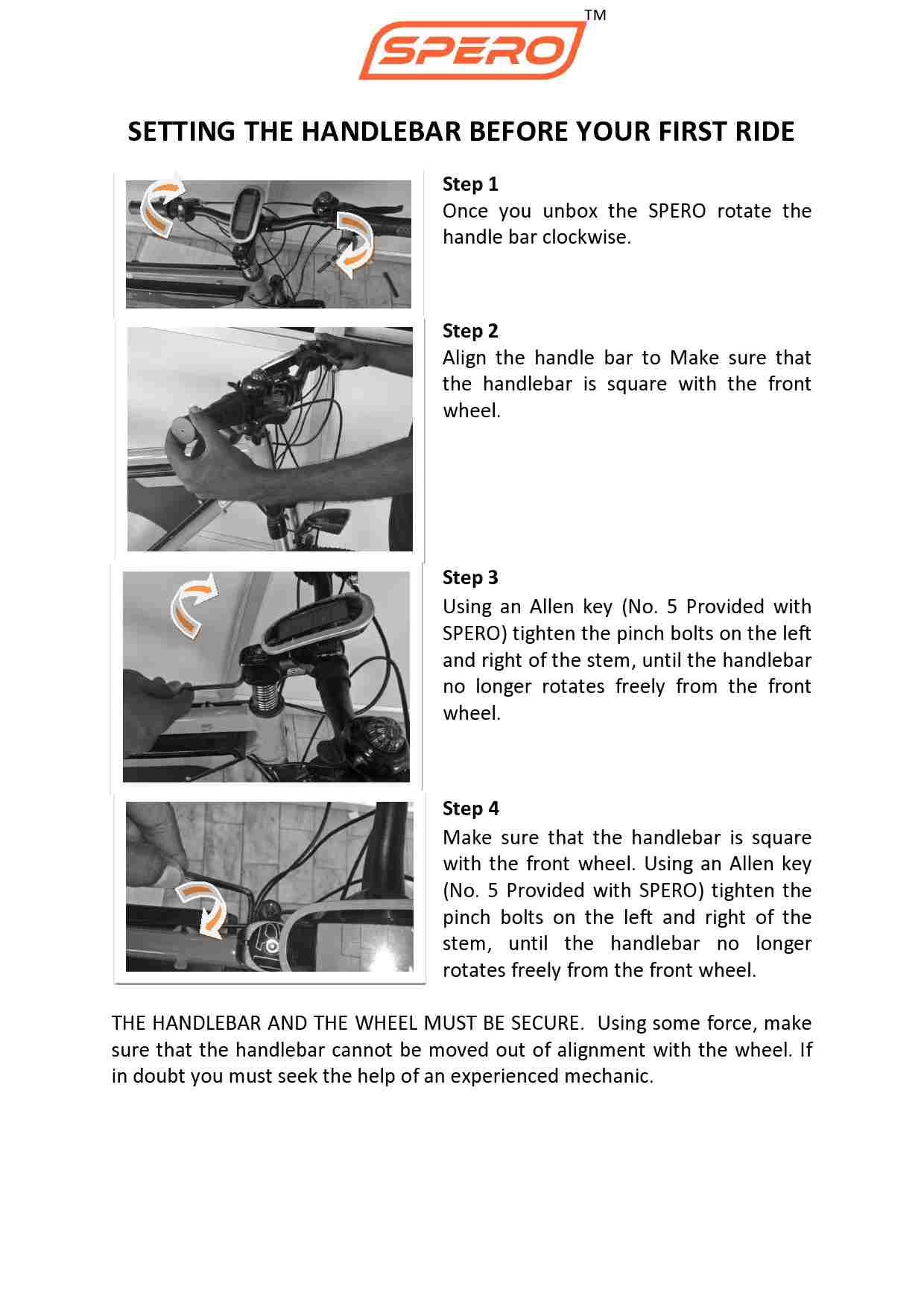 SPERO™

SETTING THE HANDLEBAR BEFORE YOUR FIRST RIDE

Step 1
Once you unbox the SPERO rotate the handle bar clockwise.

Step 2
Align the handle bar to Make sure that the handlebar is square with the front wheel.

Step 3
Using an Allen key (No. 5 Provided with SPERO) tighten the pinch bolts on the left and right of the stem, until the handlebar no longer rotates freely from the front wheel.

Step 4
Make sure that the handlebar is square with the front wheel. Using an Allen key (No. 5 Provided with SPERO) tighten the pinch bolts on the left and right of the stem, until the handlebar no longer rotates freely from the front wheel.

THE HANDLEBAR AND THE WHEEL MUST BE SECURE. Using some force, make sure that the handlebar cannot be moved out of alignment with the wheel. If in doubt you must seek the help of an experienced mechanic.